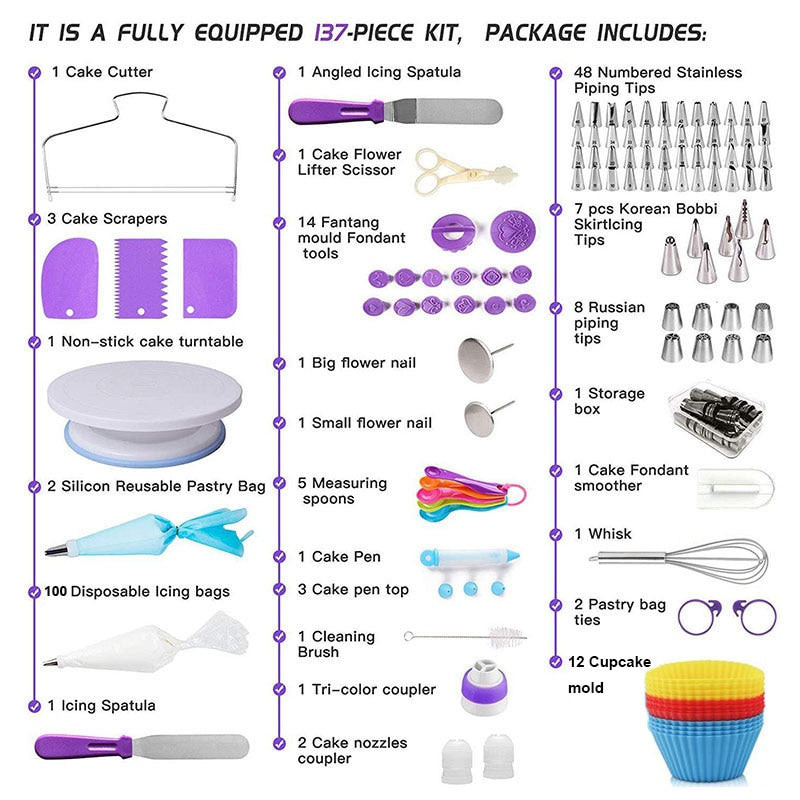 IT IS A FULLY EQUIPPED 137-PIECE KIT, PACKAGE INCLUDES:

1 Cake Cutter

3 Cake Scrapers

1 Non-stick cake turntable

2 Silicon Reusable Pastry Bag

100 Disposable Icing bags

1 Icing Spatula

1 Angled Icing Spatula

1 Cake Flower Lifter Scissor

14 Fantang mould Fondant tools

1 Big flower nail

1 Small flower nail

5 Measuring spoons

1 Cake Pen

3 Cake pen top

1 Cleaning Brush

1 Tri-color coupler

2 Cake nozzles coupler

48 Numbered Stainless Piping Tips

7 pcs Korean Bobbi SkirtIcing Tips

8 Russian piping tips

1 Storage box

1 Cake Fondant smoother

1 Whisk

2 Pastry bag ties

12 Cupcake mold