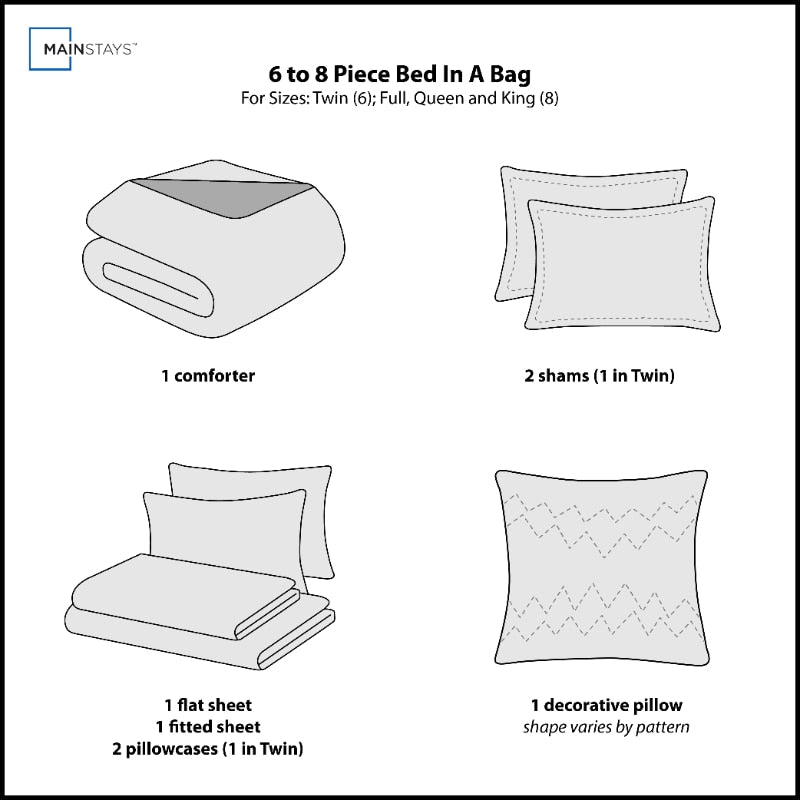 MAINSTAYS™

6 to 8 Piece Bed In A Bag
For Sizes: Twin (6); Full, Queen and King (8)

1 comforter

2 shams (1 in Twin)

1 flat sheet
1 fitted sheet
2 pillowcases (1 in Twin)

1 decorative pillow
shape varies by pattern